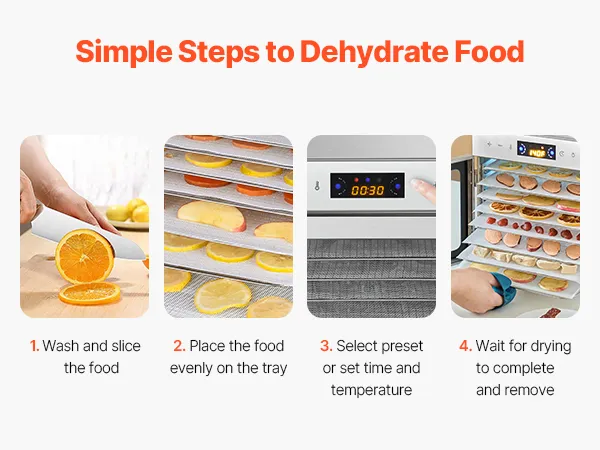 Simple Steps to Dehydrate Food

00:30

140F

1. Wash and slice the food

2. Place the food evenly on the tray

3. Select preset or set time and temperature

4. Wait for drying to complete and remove