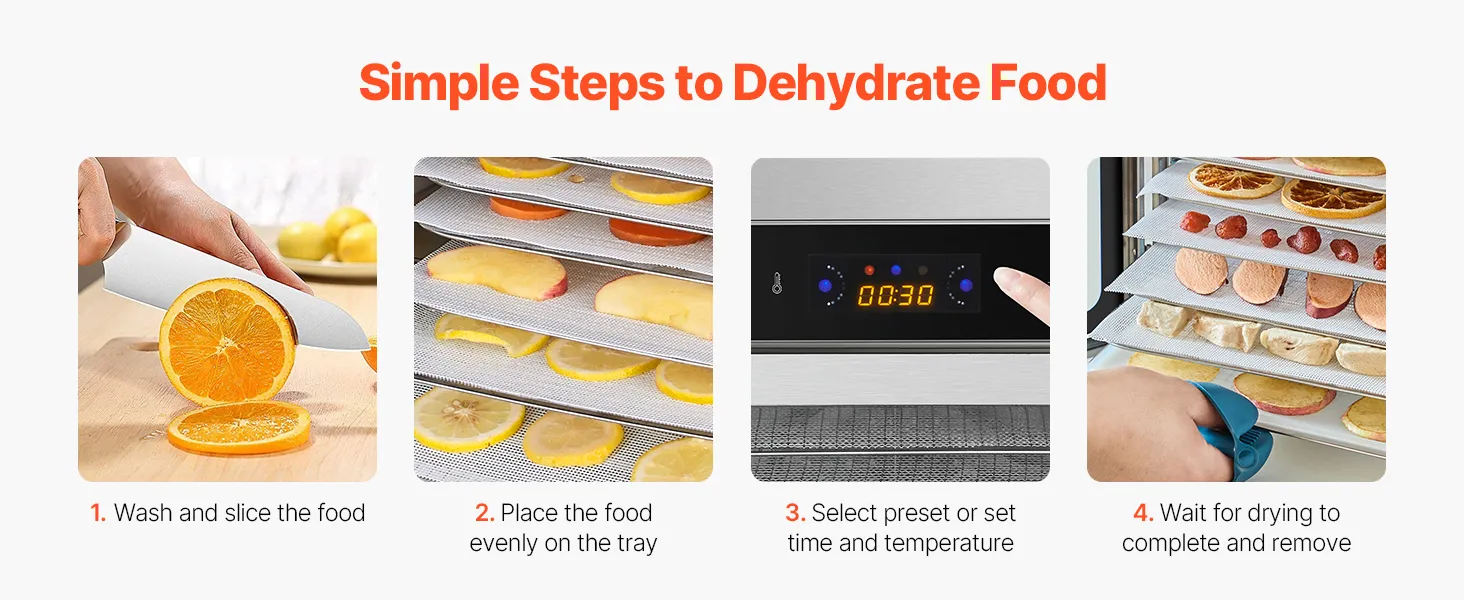 Simple Steps to Dehydrate Food

00:30

1. Wash and slice the food

2. Place the food evenly on the tray

3. Select preset or set time and temperature

4. Wait for drying to complete and remove