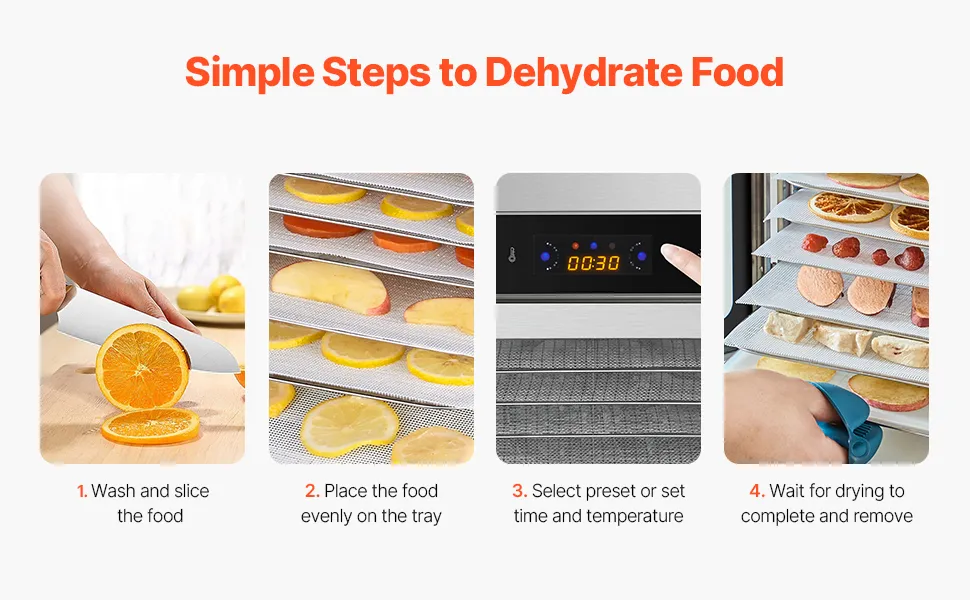 Simple Steps to Dehydrate Food

00:30

1. Wash and slice the food

2. Place the food evenly on the tray

3. Select preset or set time and temperature

4. Wait for drying to complete and remove