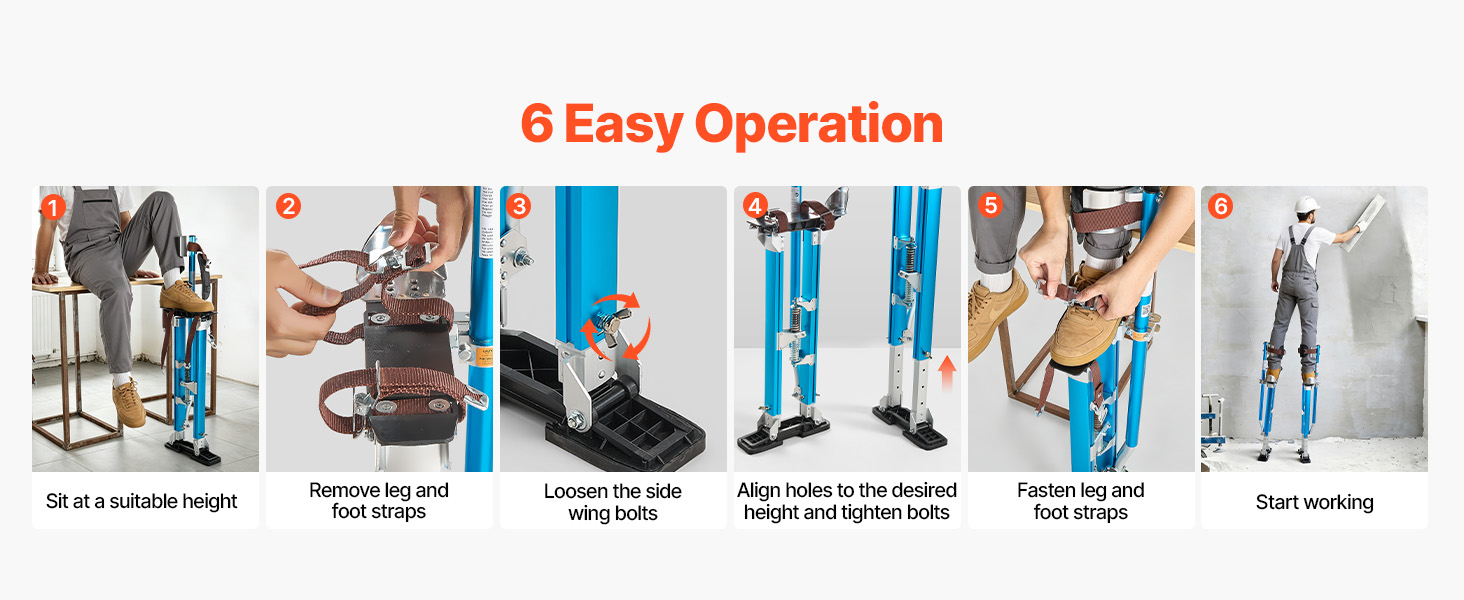 6 Easy Operation

1
Sit at a suitable height

2
Remove leg and foot straps

3
Loosen the side wing bolts

4
Align holes to the desired height and tighten bolts

5
Fasten leg and foot straps

6
Start working