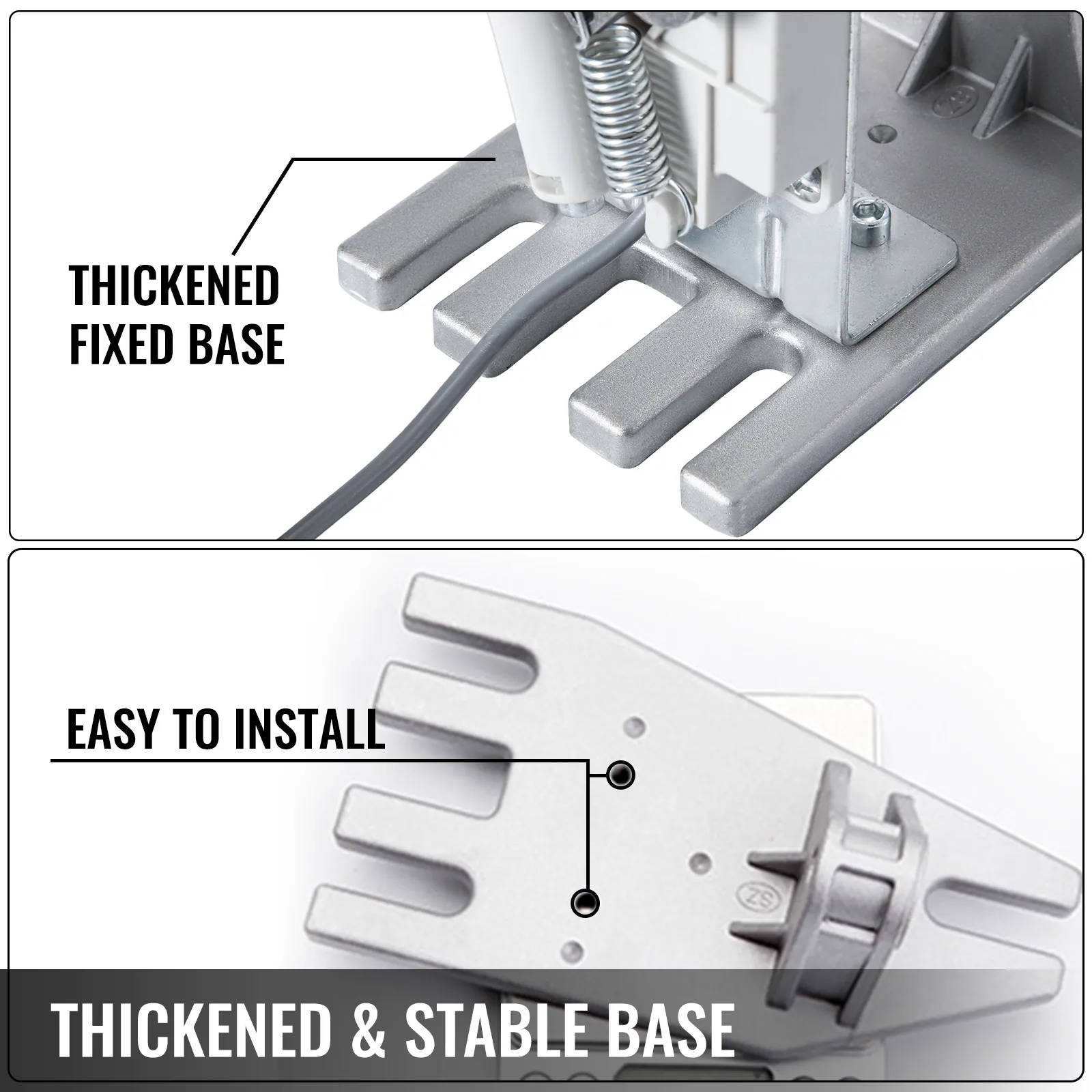 THICKENED FIXED BASE

EASY TO INSTALL

ZS

THICKENED & STABLE BASE