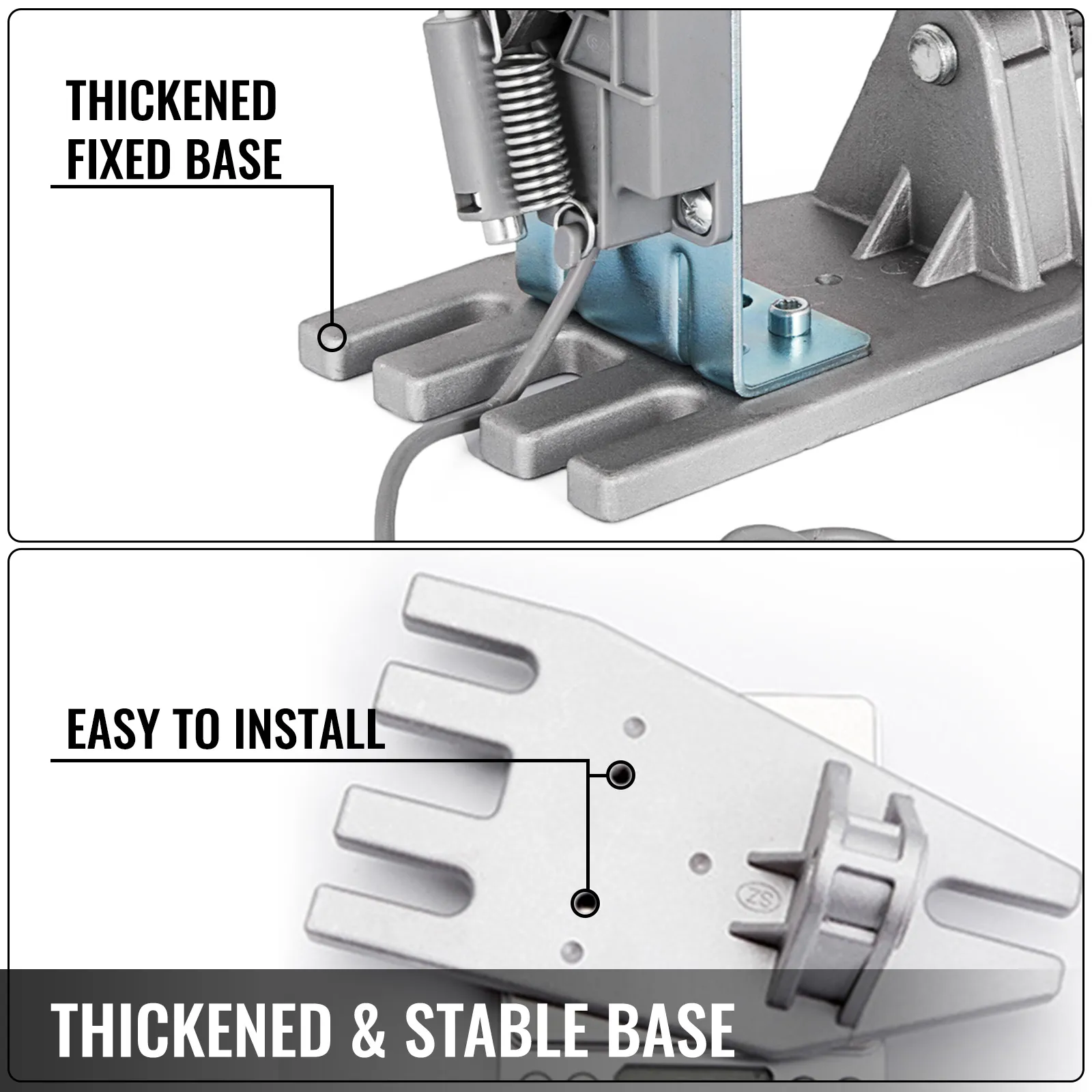 THICKENED FIXED BASE

EASY TO INSTALL

ZS

THICKENED & STABLE BASE