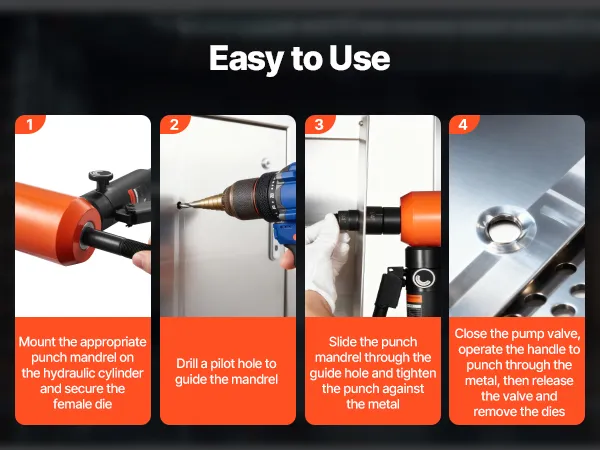 Easy to Use

1

Mount the appropriate punch mandrel on the hydraulic cylinder and secure the female die

2

Drill a pilot hole to guide the mandrel

3

Slide the punch mandrel through the guide hole and tighten the punch against the metal

4

Close the pump valve, operate the handle to punch through the metal, then release the valve and remove the dies