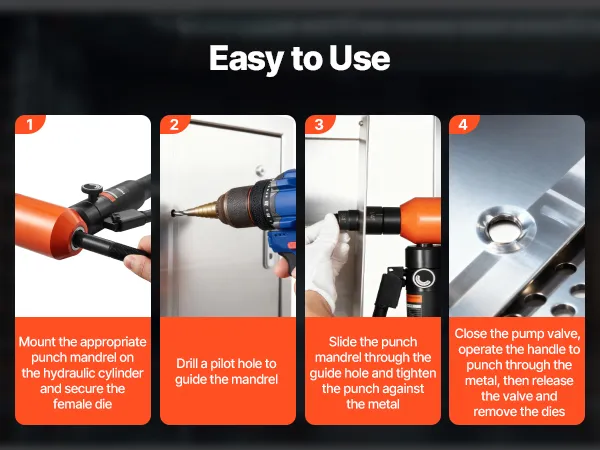 Easy to Use

1

Mount the appropriate punch mandrel on the hydraulic cylinder and secure the female die

2

Drill a pilot hole to guide the mandrel

3

Slide the punch mandrel through the guide hole and tighten the punch against the metal

4

Close the pump valve, operate the handle to punch through the metal, then release the valve and remove the dies