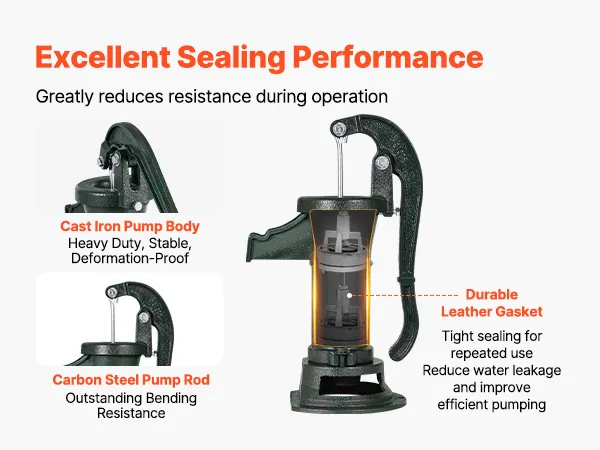 Excellent Sealing Performance

Greatly reduces resistance during operation

Cast Iron Pump Body
Heavy Duty, Stable, Deformation-Proof

Carbon Steel Pump Rod
Outstanding Bending Resistance

Durable Leather Gasket

Tight sealing for repeated use
Reduce water leakage and improve efficient pumping