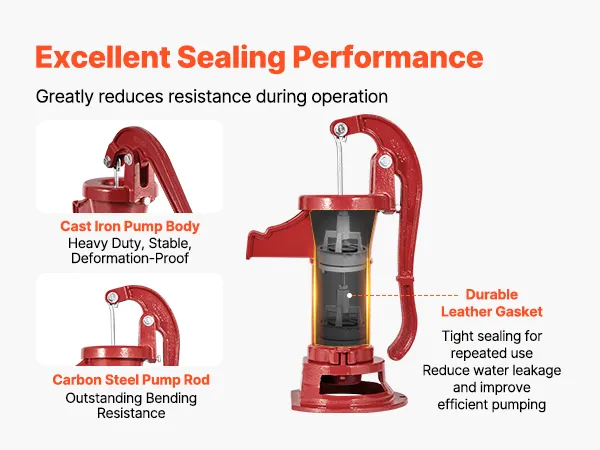 Excellent Sealing Performance

Greatly reduces resistance during operation

Cast Iron Pump Body
Heavy Duty, Stable, Deformation-Proof

Carbon Steel Pump Rod
Outstanding Bending Resistance

Durable Leather Gasket

Tight sealing for repeated use
Reduce water leakage and improve efficient pumping