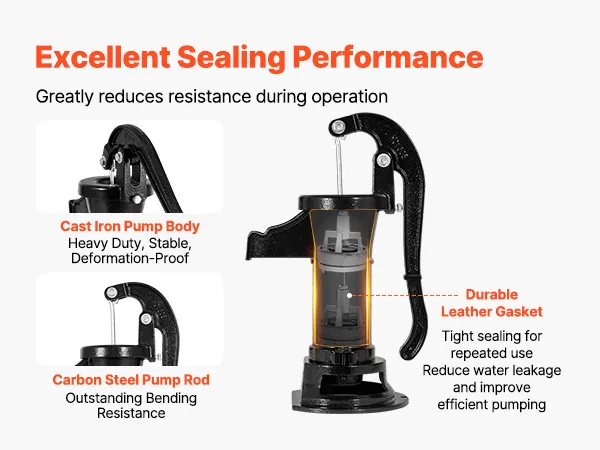 Excellent Sealing Performance

Greatly reduces resistance during operation

Cast Iron Pump Body
Heavy Duty, Stable, Deformation-Proof

Carbon Steel Pump Rod
Outstanding Bending Resistance

Durable Leather Gasket
Tight sealing for repeated use
Reduce water leakage and improve efficient pumping