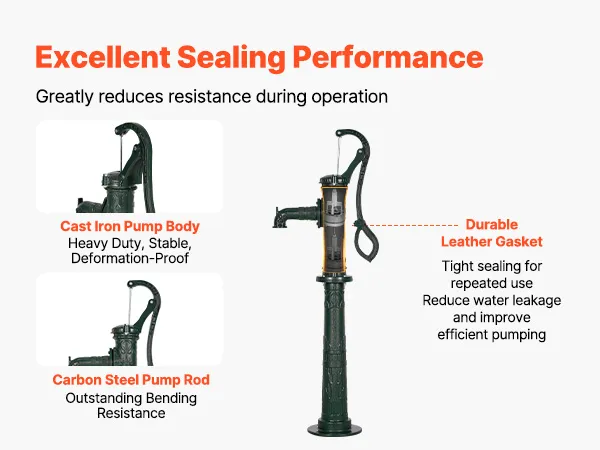 Excellent Sealing Performance

Greatly reduces resistance during operation

Cast Iron Pump Body
Heavy Duty, Stable, Deformation-Proof

Carbon Steel Pump Rod
Outstanding Bending Resistance

Durable Leather Gasket

Tight sealing for repeated use
Reduce water leakage and improve efficient pumping