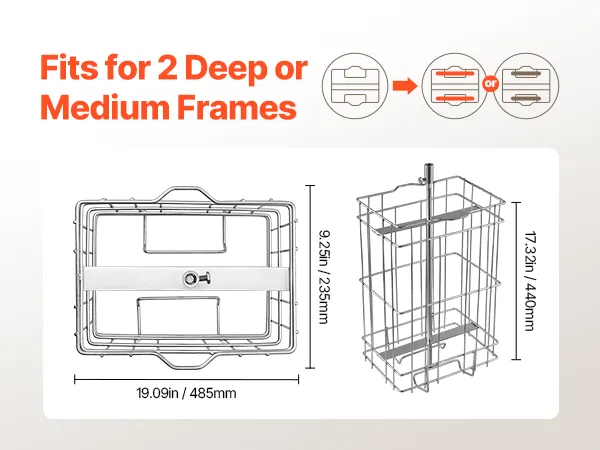 Fits for 2 Deep or Medium Frames

or

9.25in / 235mm

19.09in / 485mm

17.32in / 440mm