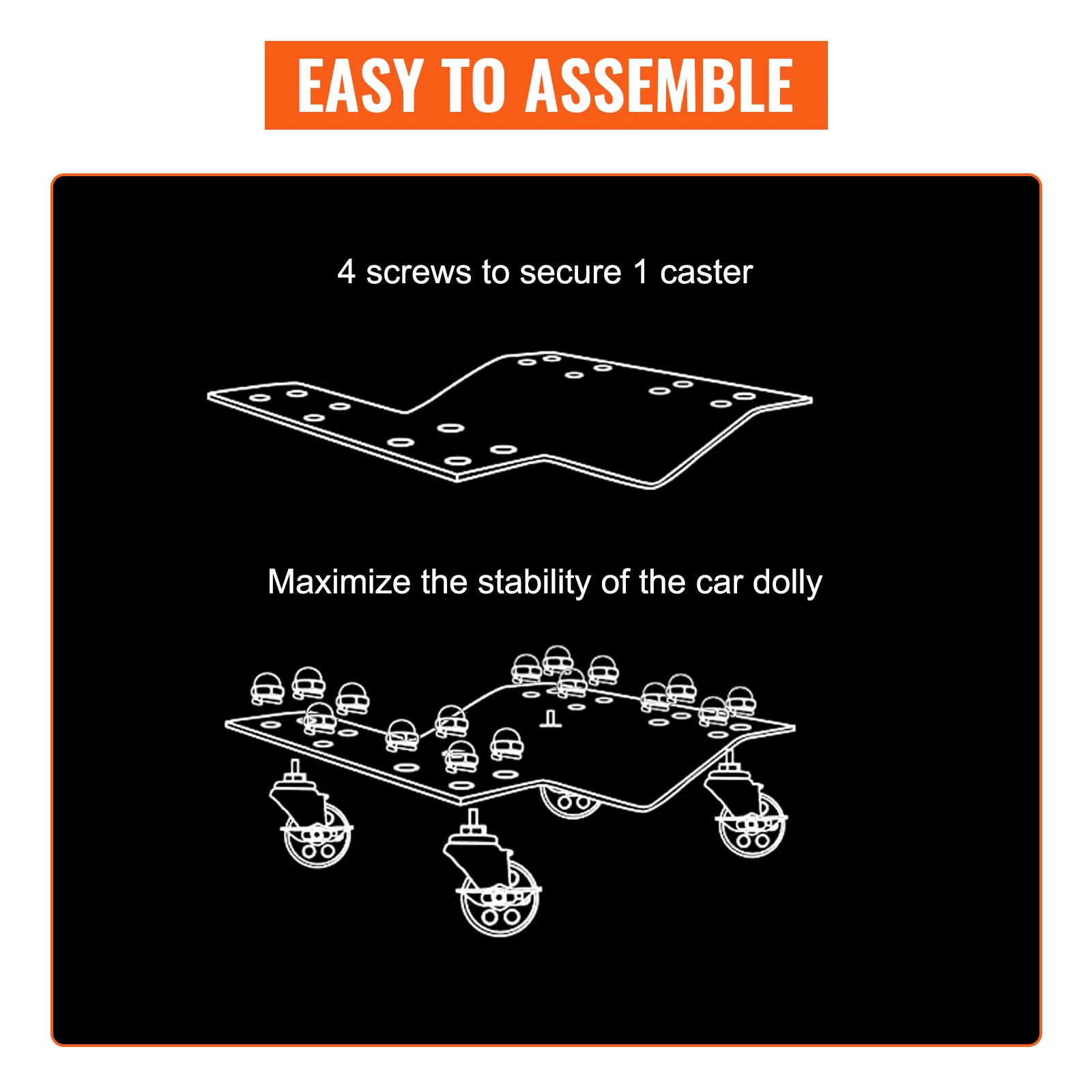 EASY TO ASSEMBLE

4 screws to secure 1 caster

Maximize the stability of the car dolly