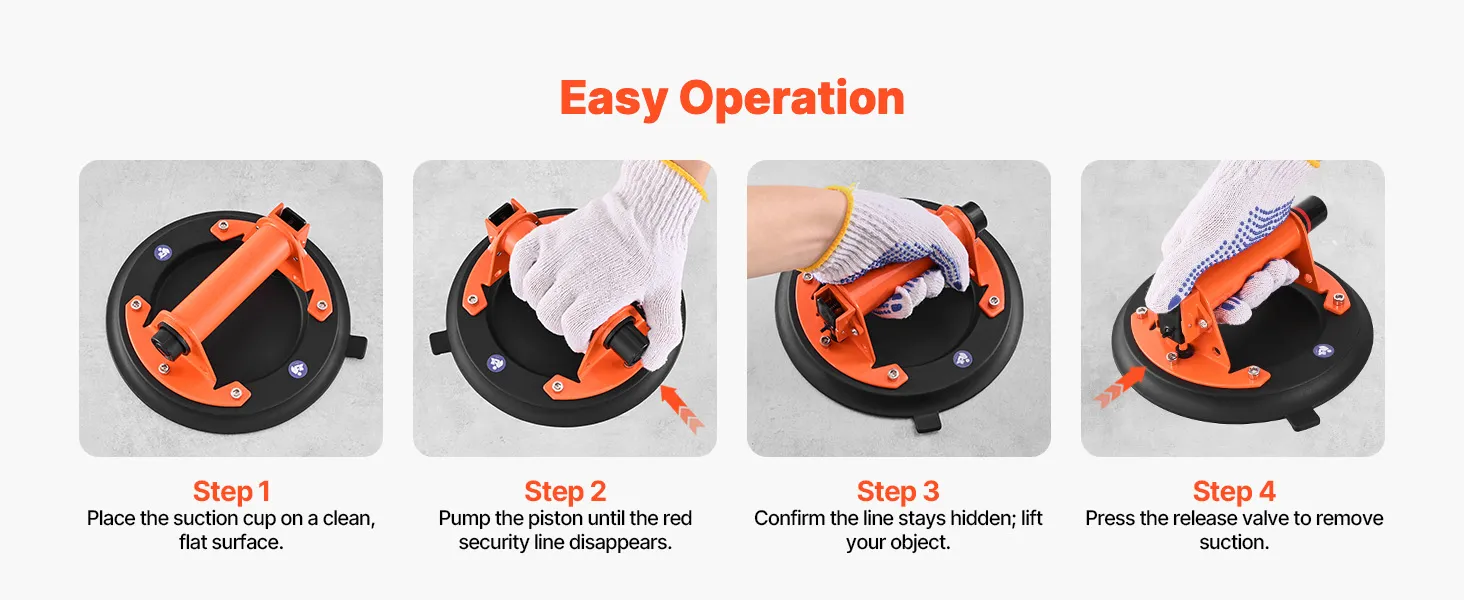 Easy Operation

Step 1
Place the suction cup on a clean, flat surface.

Step 2
Pump the piston until the red security line disappears.

Step 3
Confirm the line stays hidden; lift your object.

Step 4
Press the release valve to remove suction.