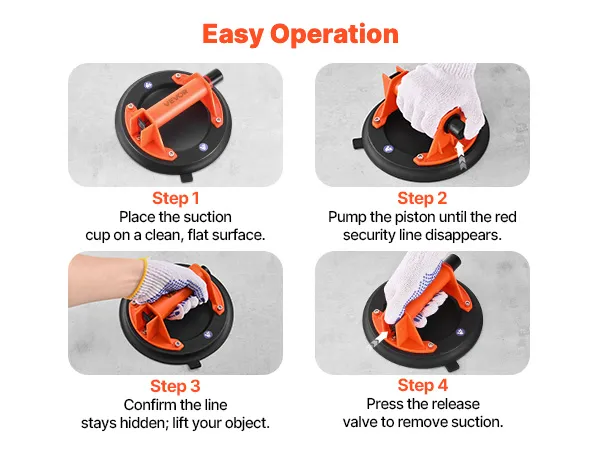 Easy Operation

VEVOR

Step 1
Place the suction cup on a clean, flat surface.

Step 2
Pump the piston until the red security line disappears.

Step 3
Confirm the line stays hidden; lift your object.

Step 4
Press the release valve to remove suction.