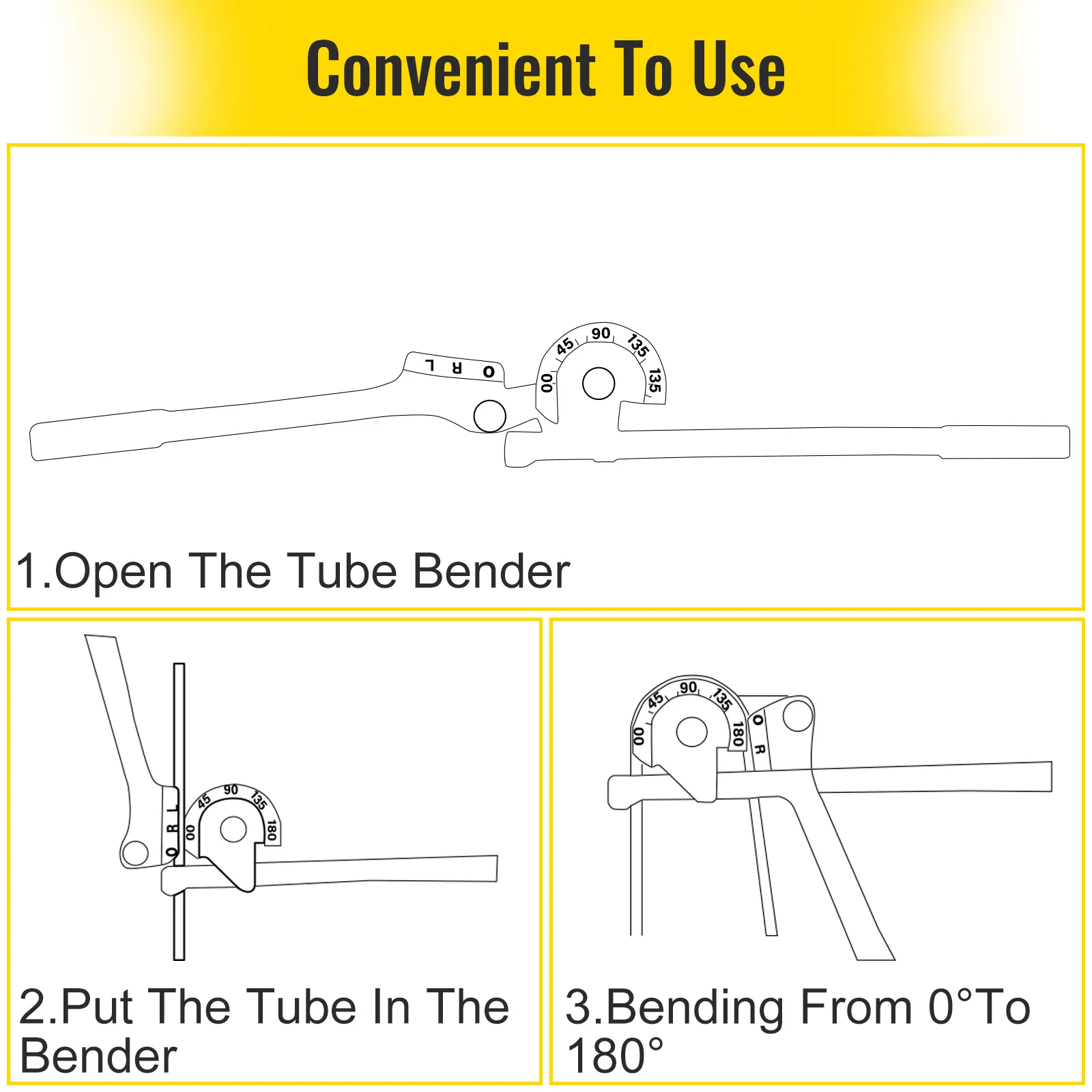 Convenient To Use

L R O

00 45 90 135 135

1.Open The Tube Bender

O R L

00 45 90 135 180

2.Put The Tube In The Bender

00 45 90 135 180

O R

3.Bending From 0°To 180°