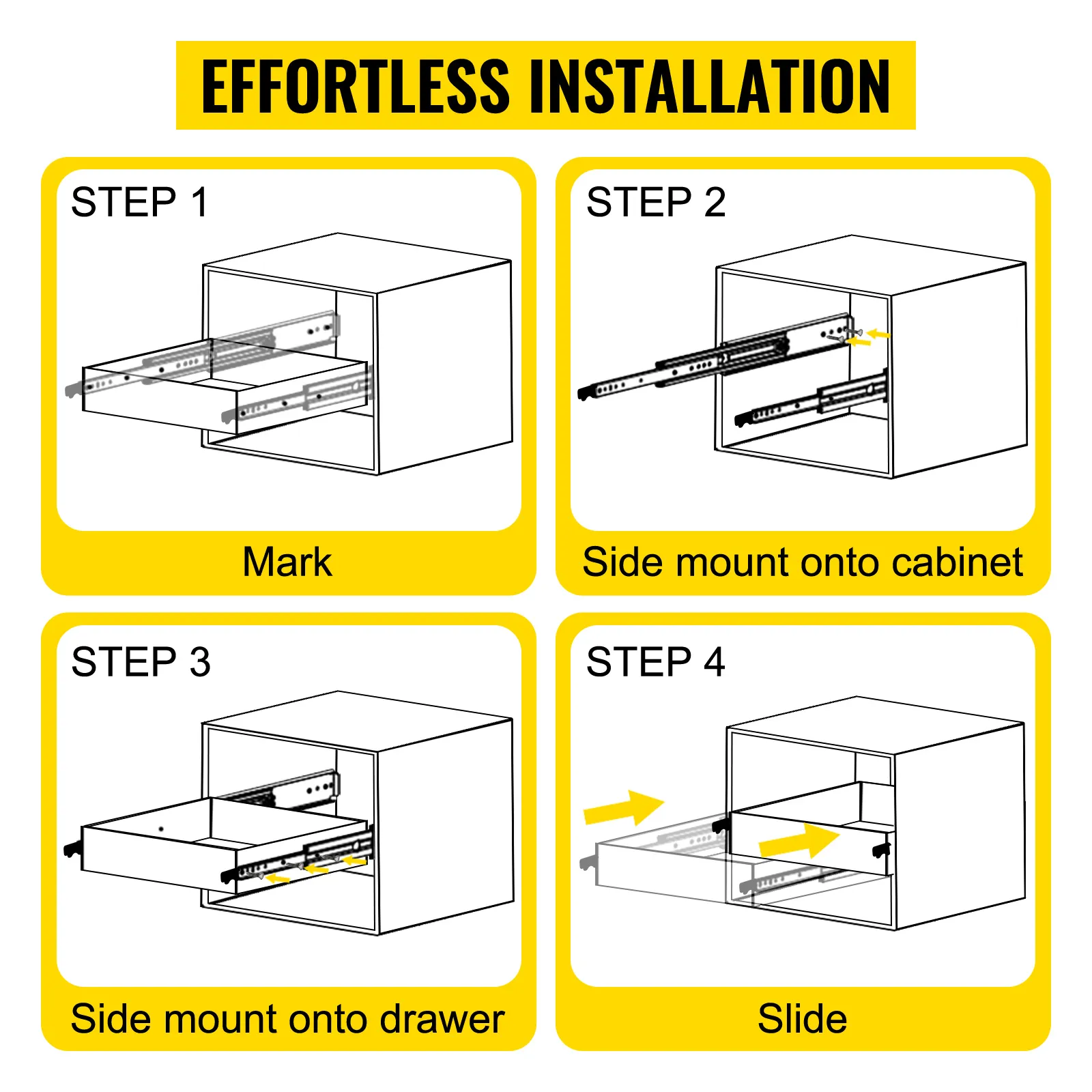 EFFORTLESS INSTALLATION

STEP 1

Mark

STEP 2

Side mount onto cabinet

STEP 3

Side mount onto drawer

STEP 4

Slide