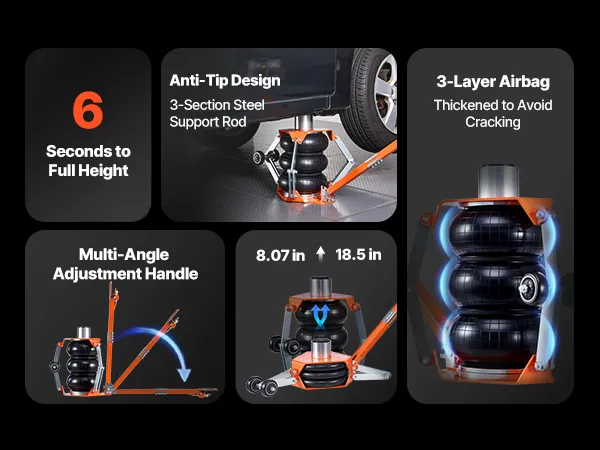 6

Seconds to Full Height

Anti-Tip Design

3-Section Steel Support Rod

3-Layer Airbag

Thickened to Avoid Cracking

Multi-Angle Adjustment Handle

8.07 in ↑ 18.5 in