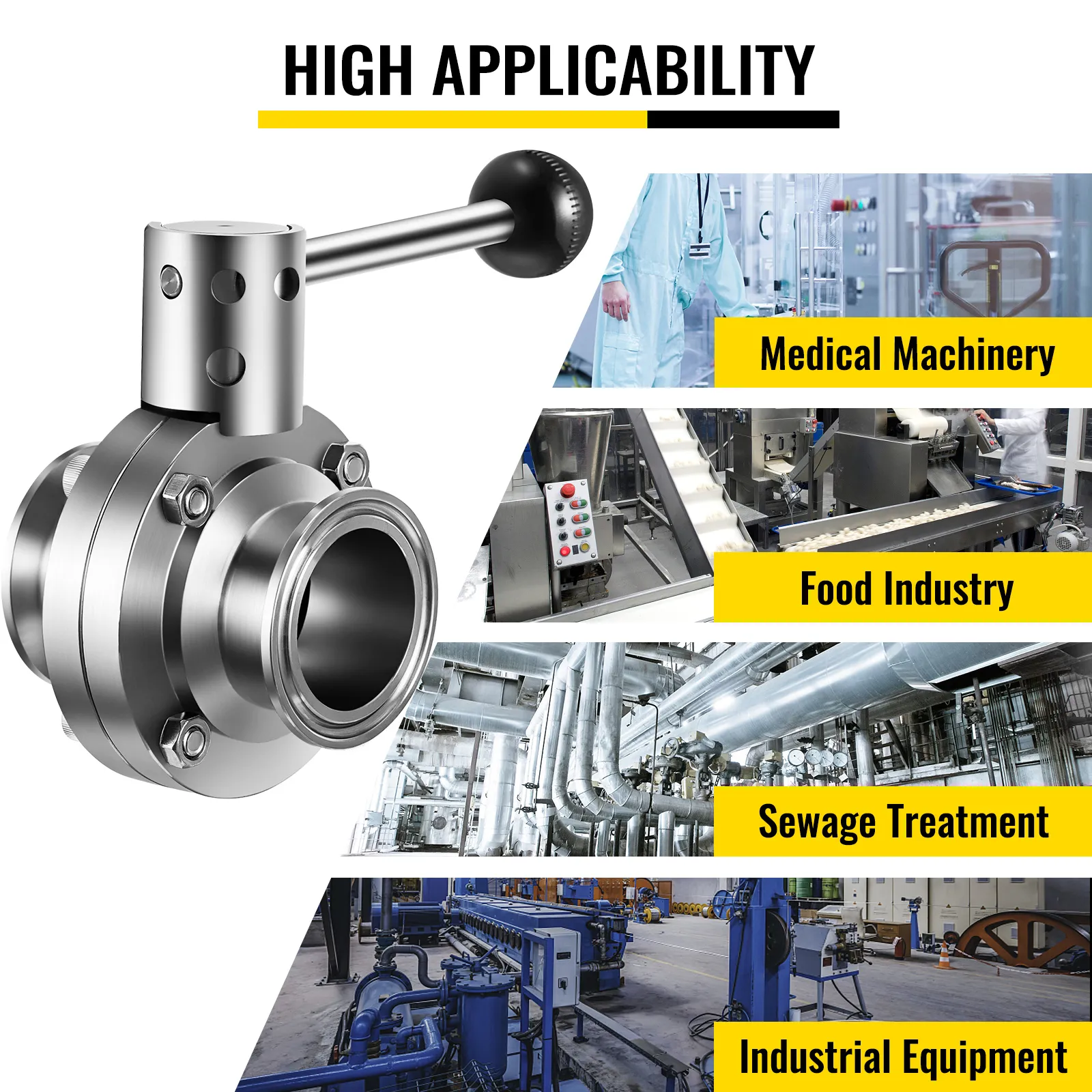 HIGH APPLICABILITY

Medical Machinery

Food Industry

Sewage Treatment

Industrial Equipment