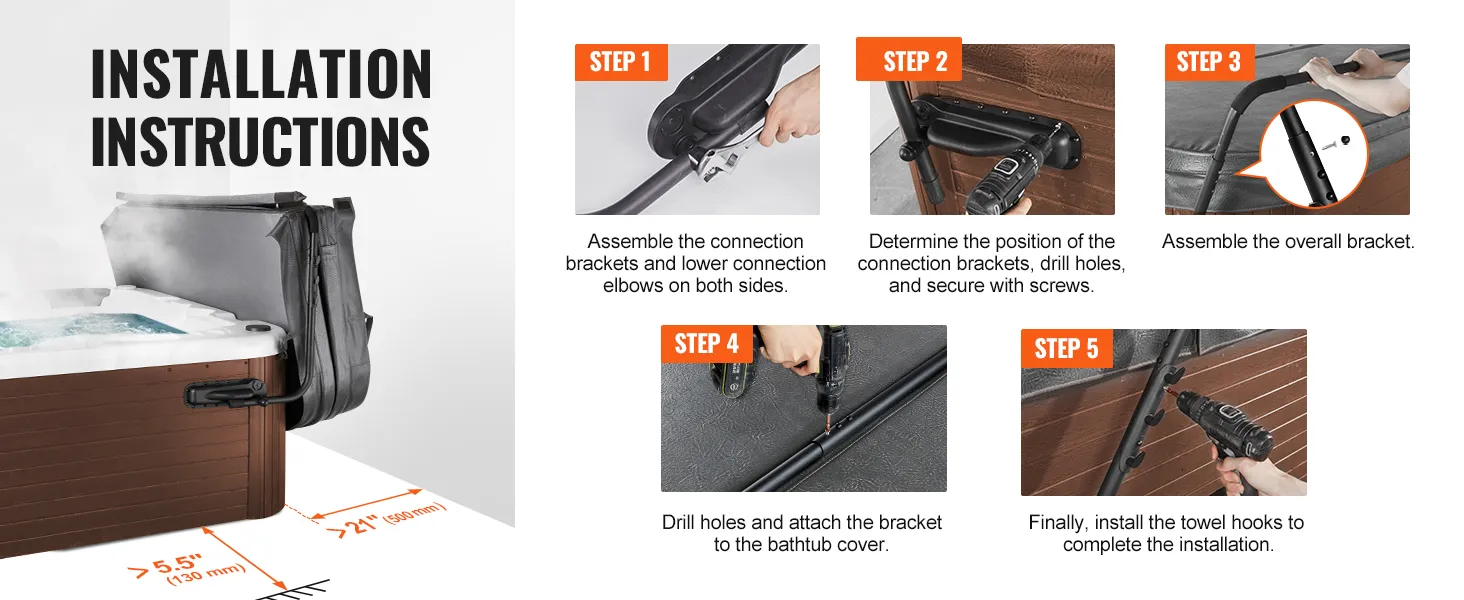 INSTALLATION INSTRUCTIONS

>21" (500mm)

>5.5" (130 mm)

STEP 1

Assemble the connection brackets and lower connection elbows on both sides.

STEP 2

Determine the position of the connection brackets, drill holes, and secure with screws.

STEP 3

Assemble the overall bracket.

STEP 4

Drill holes and attach the bracket to the bathtub cover.

STEP 5

Finally, install the towel hooks to complete the installation.