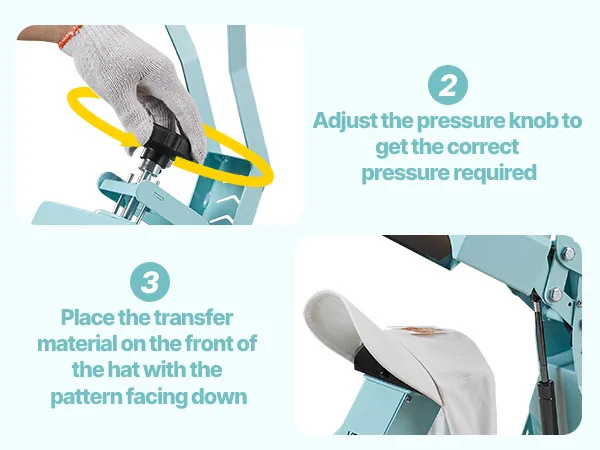 2
Adjust the pressure knob to get the correct pressure required

3
Place the transfer material on the front of the hat with the pattern facing down