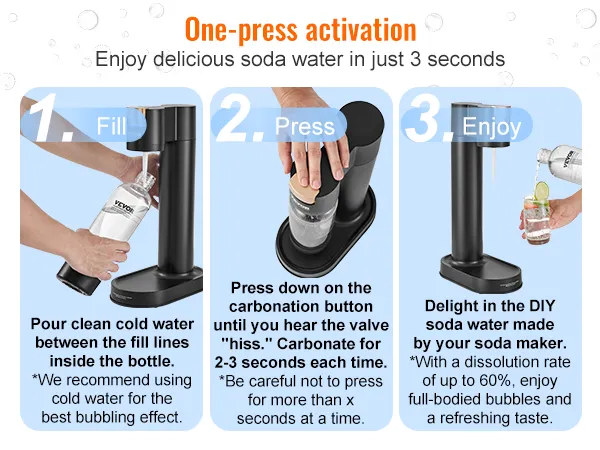 One-press activation
Enjoy delicious soda water in just 3 seconds

1. Fill

VEVOR

Pour clean cold water between the fill lines inside the bottle.
*We recommend using cold water for the best bubbling effect.

2. Press

Press down on the carbonation button until you hear the valve "hiss." Carbonate for 2-3 seconds each time.
*Be careful not to press for more than x seconds at a time.

3. Enjoy

VEVOR

Delight in the DIY soda water made by your soda maker.
*With a dissolution rate of up to 60%, enjoy full-bodied bubbles and a refreshing taste.