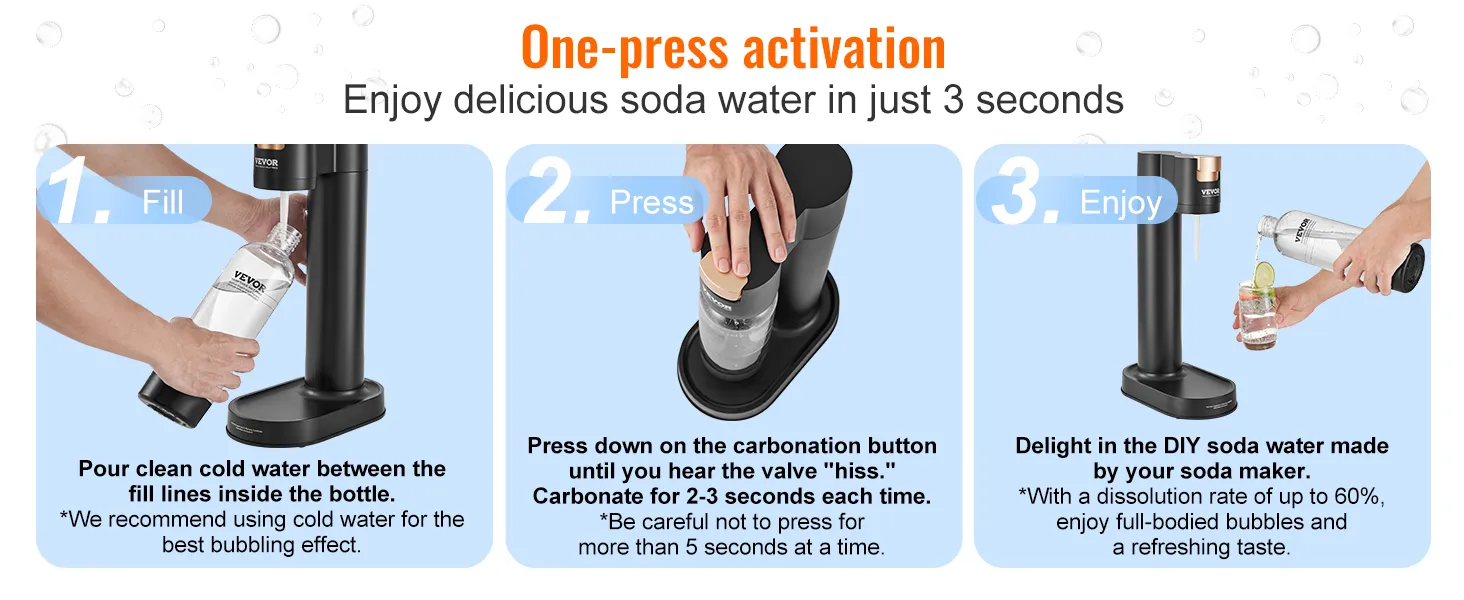 One-press activation
Enjoy delicious soda water in just 3 seconds

1. Fill

VEVOR

VEVOR

Pour clean cold water between the fill lines inside the bottle.
*We recommend using cold water for the best bubbling effect.

2. Press

VEVOR

Press down on the carbonation button until you hear the valve "hiss."
Carbonate for 2-3 seconds each time.
*Be careful not to press for more than 5 seconds at a time.

3. Enjoy

VEVOR

VEVOR

Delight in the DIY soda water made by your soda maker.
*With a dissolution rate of up to 60%, enjoy full-bodied bubbles and a refreshing taste.