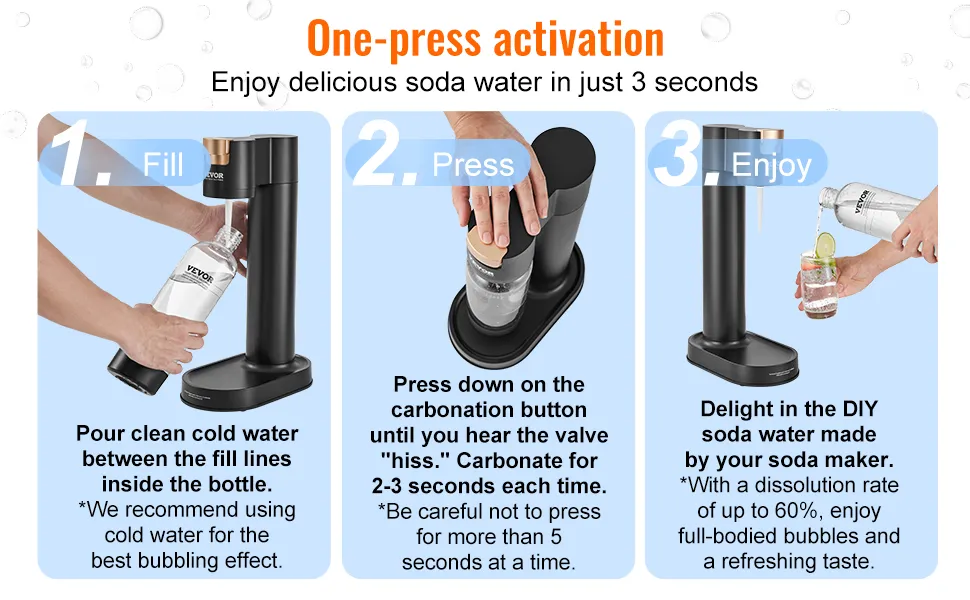 One-press activation

Enjoy delicious soda water in just 3 seconds

1. Fill

VEVOR

VEVOR

Pour clean cold water between the fill lines inside the bottle.
*We recommend using cold water for the best bubbling effect.

2. Press

VEVOR

Press down on the carbonation button until you hear the valve "hiss." Carbonate for 2-3 seconds each time.
*Be careful not to press for more than 5 seconds at a time.

3. Enjoy

VEVOR

Delight in the DIY soda water made by your soda maker.
*With a dissolution rate of up to 60%, enjoy full-bodied bubbles and a refreshing taste.