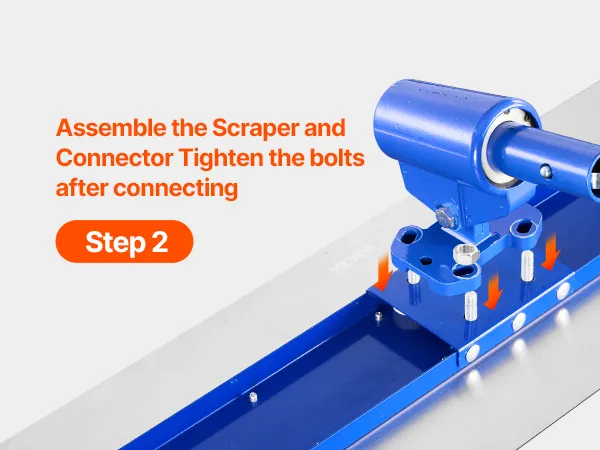 Assemble the Scraper and Connector Tighten the bolts after connecting

Step 2

VEVOR