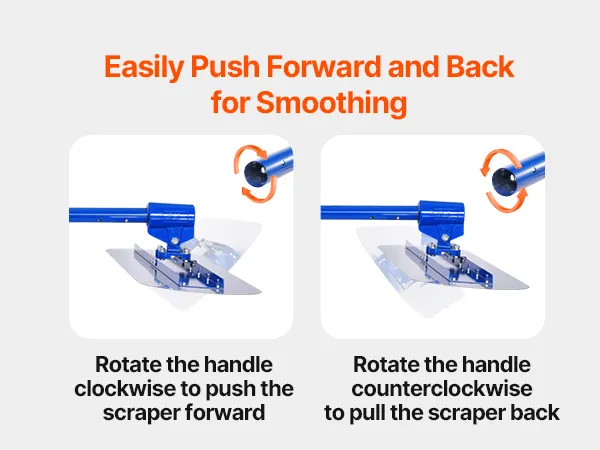 Easily Push Forward and Back for Smoothing

Rotate the handle clockwise to push the scraper forward

Rotate the handle counterclockwise to pull the scraper back