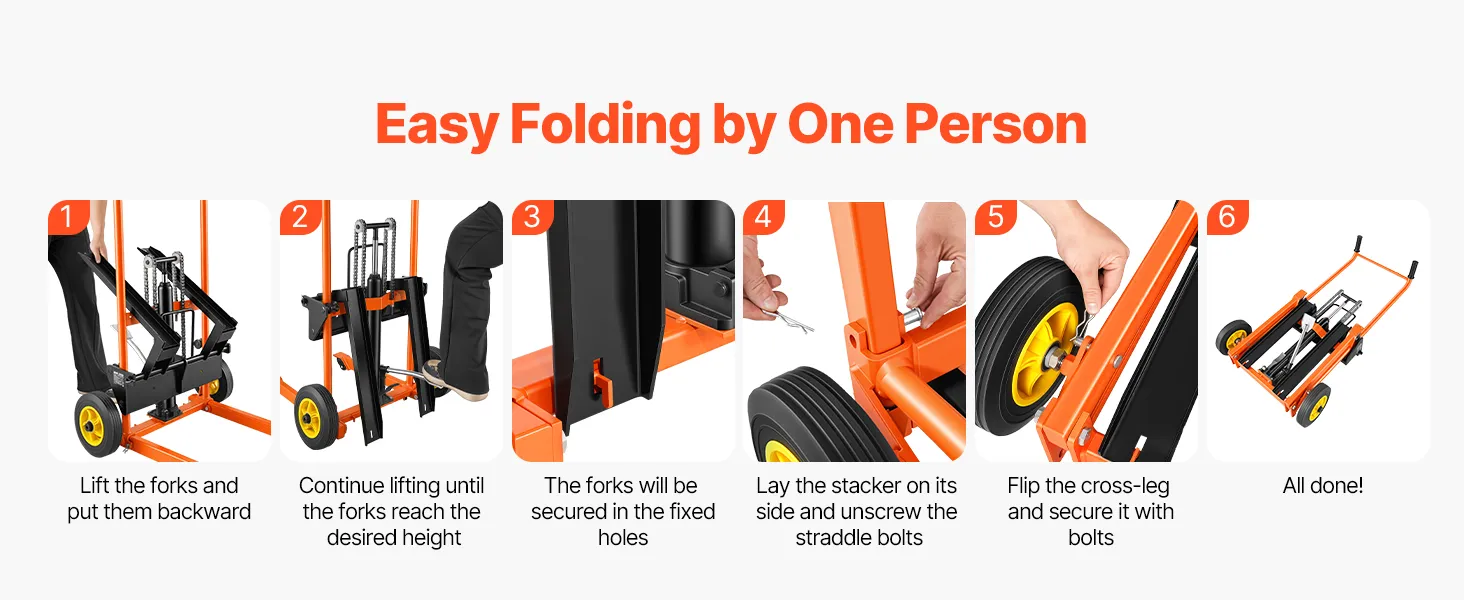 Easy Folding by One Person

1
Lift the forks and put them backward

2
Continue lifting until the forks reach the desired height

3
The forks will be secured in the fixed holes

4
Lay the stacker on its side and unscrew the straddle bolts

5
Flip the cross-leg and secure it with bolts

6
All done!