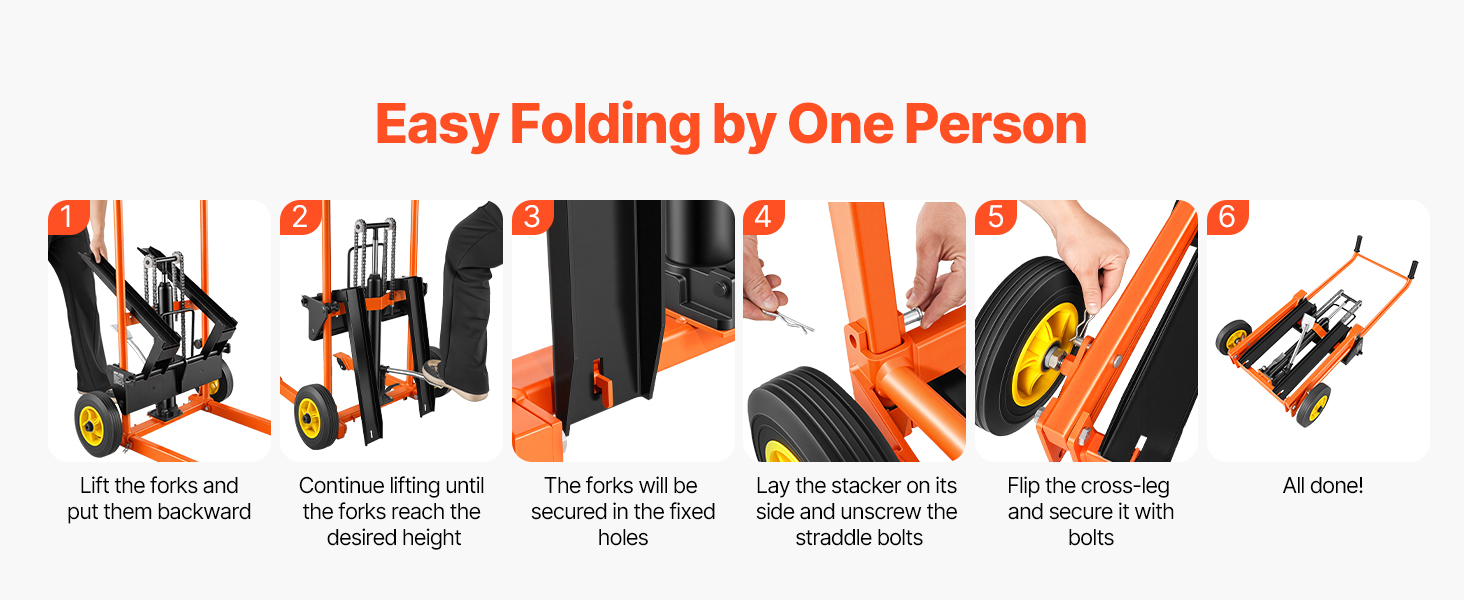 Easy Folding by One Person

1

Lift the forks and put them backward

2

Continue lifting until the forks reach the desired height

3

The forks will be secured in the fixed holes

4

Lay the stacker on its side and unscrew the straddle bolts

5

Flip the cross-leg and secure it with bolts

6

All done!