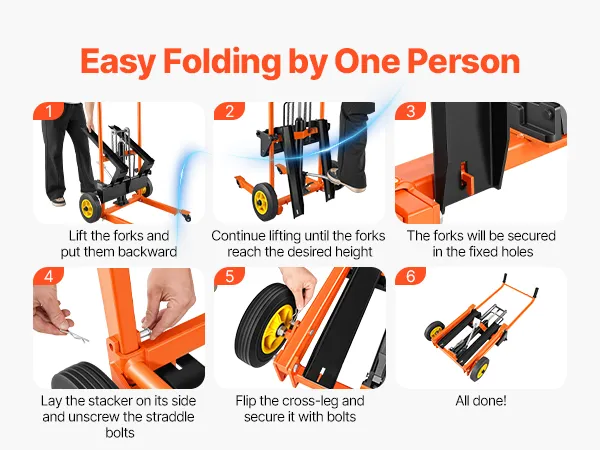 Easy Folding by One Person

1
Lift the forks and put them backward

2
Continue lifting until the forks reach the desired height

3
The forks will be secured in the fixed holes

4
Lay the stacker on its side and unscrew the straddle bolts

5
Flip the cross-leg and secure it with bolts

6
All done!