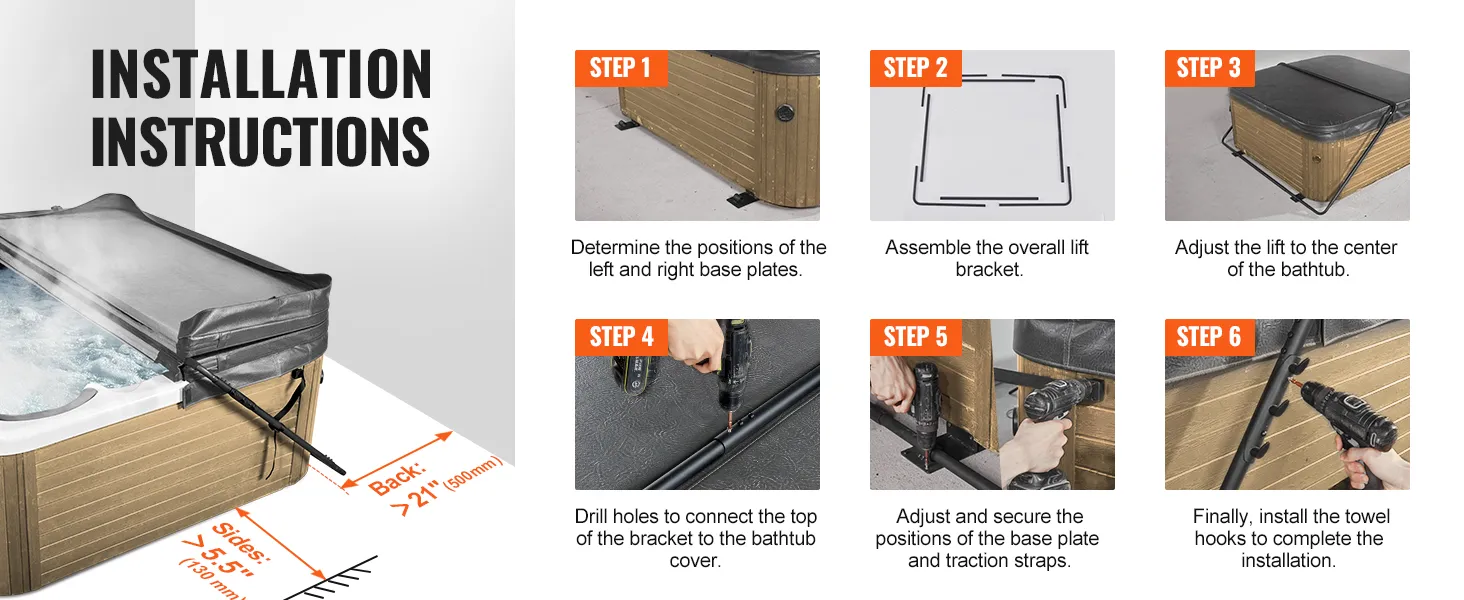 INSTALLATION INSTRUCTIONS

Back: >21" (500mm)

Sides: >5.5" (130 mm)

STEP 1
Determine the positions of the left and right base plates.

STEP 2
Assemble the overall lift bracket.

STEP 3
Adjust the lift to the center of the bathtub.

STEP 4
Drill holes to connect the top of the bracket to the bathtub cover.

STEP 5
Adjust and secure the positions of the base plate and traction straps.

STEP 6
Finally, install the towel hooks to complete the installation.