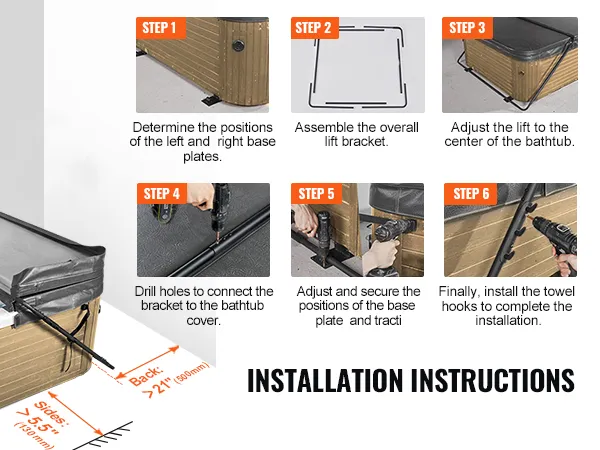 STEP 1
Determine the positions of the left and right base plates.

STEP 2
Assemble the overall lift bracket.

STEP 3
Adjust the lift to the center of the bathtub.

STEP 4
Drill holes to connect the bracket to the bathtub cover.

STEP 5
Adjust and secure the positions of the base plate and tracti

STEP 6
Finally, install the towel hooks to complete the installation.

Back: >21" (500mm)

Sides: >5.5" (130mm)

INSTALLATION INSTRUCTIONS