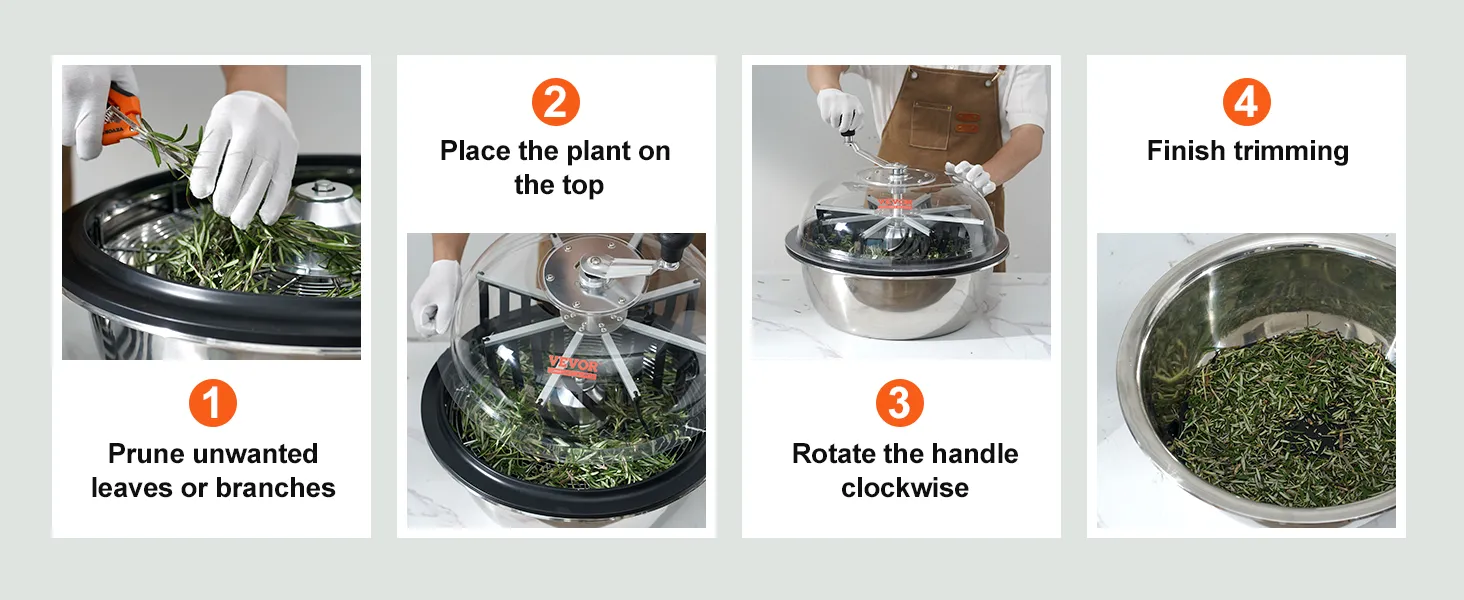 1
Prune unwanted leaves or branches

2
Place the plant on the top

VEVOR

3
Rotate the handle clockwise

4
Finish trimming