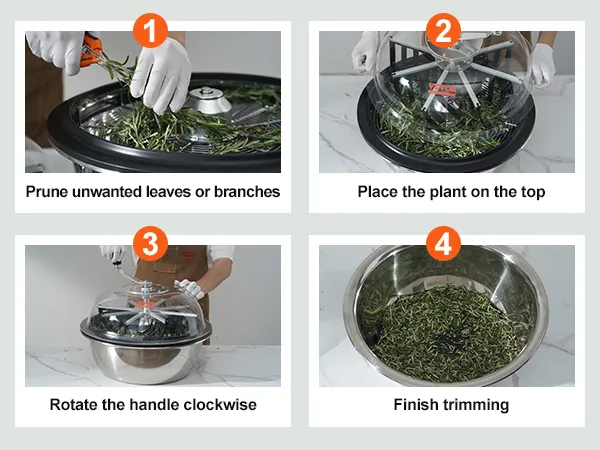 1
Prune unwanted leaves or branches

2
VEVOR
Place the plant on the top

3
Rotate the handle clockwise

4
Finish trimming