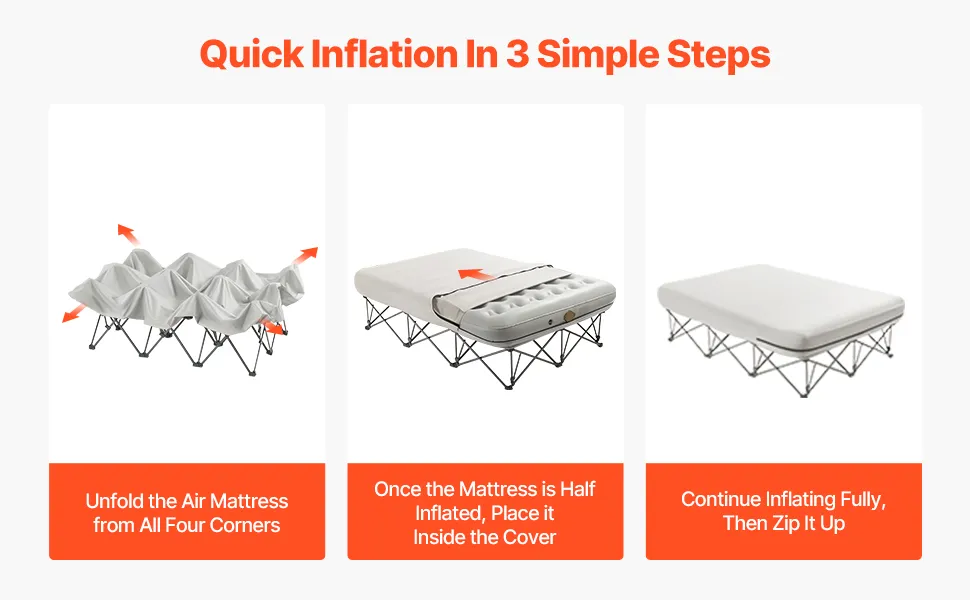 Quick Inflation In 3 Simple Steps

Unfold the Air Mattress from All Four Corners

Once the Mattress is Half Inflated, Place it Inside the Cover

Continue Inflating Fully, Then Zip It Up