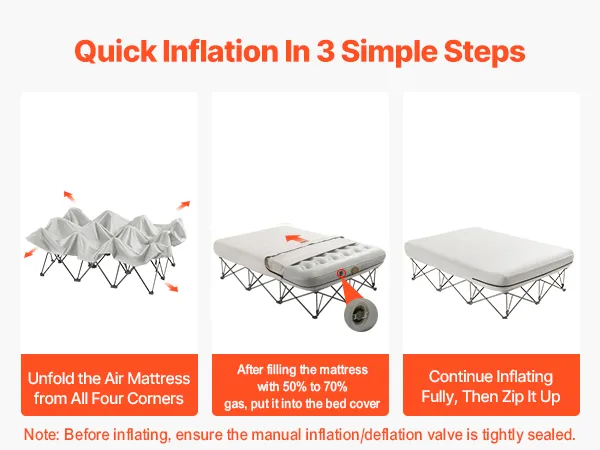 Quick Inflation In 3 Simple Steps

Unfold the Air Mattress from All Four Corners

After filling the mattress with 50% to 70% gas, put it into the bed cover

Continue Inflating Fully, Then Zip It Up

Note: Before inflating, ensure the manual inflation/deflation valve is tightly sealed.