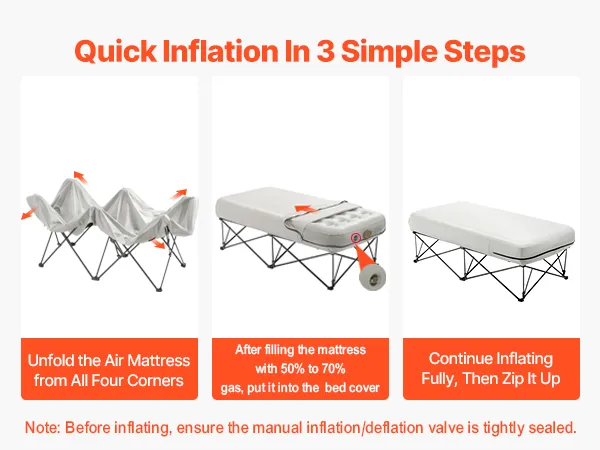 Quick Inflation In 3 Simple Steps

Unfold the Air Mattress from All Four Corners

After filling the mattress with 50% to 70% gas, put it into the bed cover

Continue Inflating Fully, Then Zip It Up

Note: Before inflating, ensure the manual inflation/deflation valve is tightly sealed.