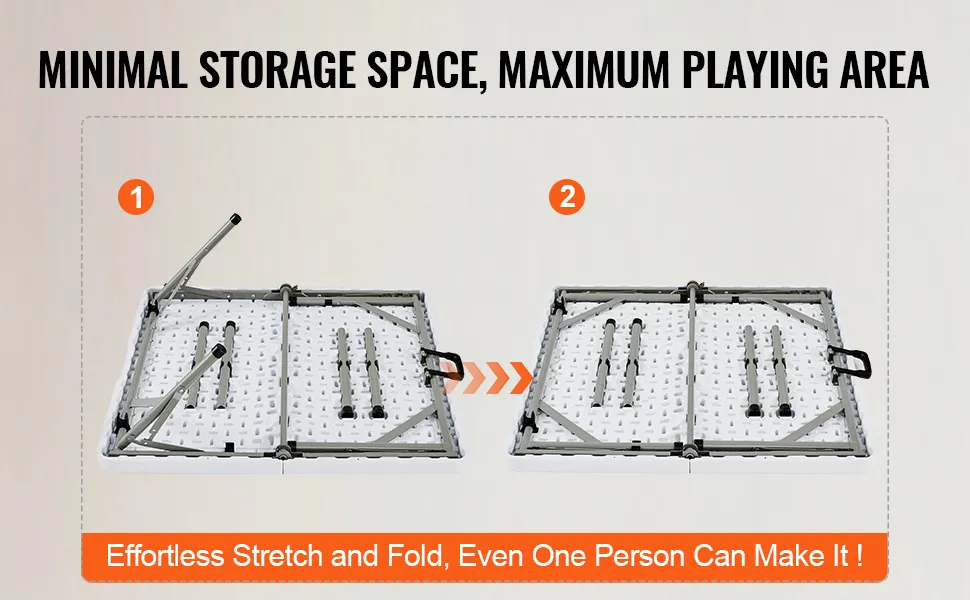 MINIMAL STORAGE SPACE, MAXIMUM PLAYING AREA

1

2

Effortless Stretch and Fold, Even One Person Can Make It !