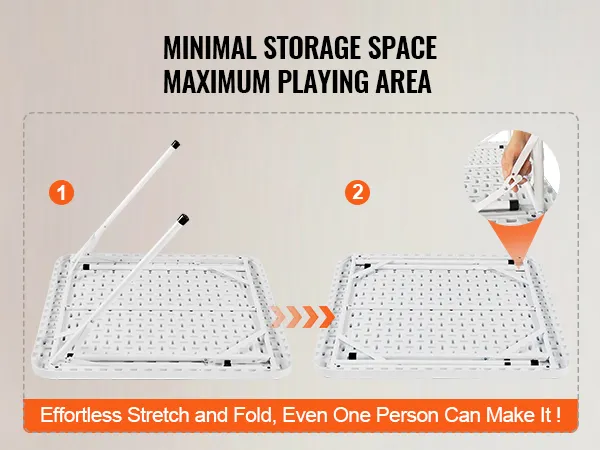 MINIMAL STORAGE SPACE
MAXIMUM PLAYING AREA

1

2

Effortless Stretch and Fold, Even One Person Can Make It !