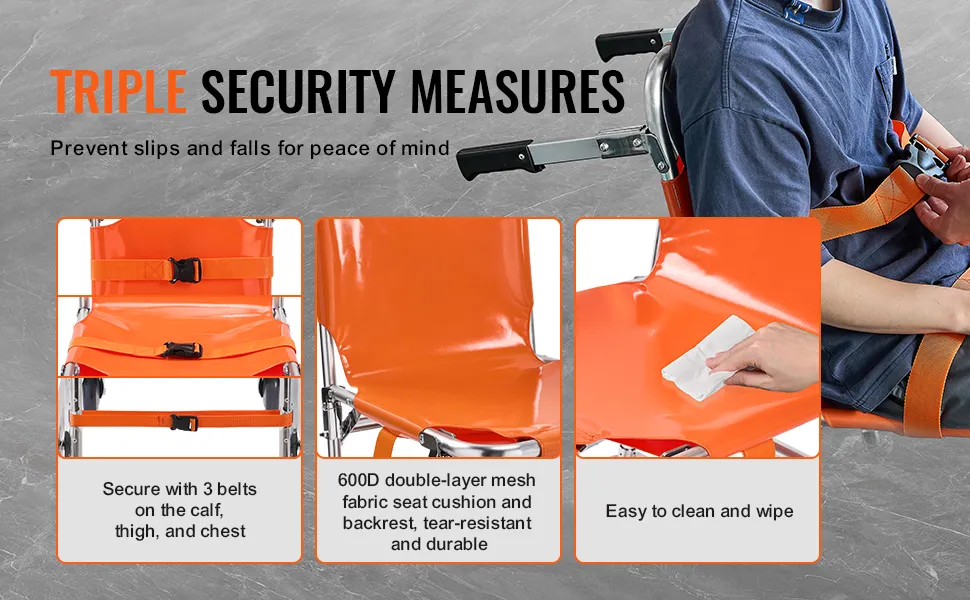 TRIPLE SECURITY MEASURES

Prevent slips and falls for peace of mind

Secure with 3 belts on the calf, thigh, and chest

600D double-layer mesh fabric seat cushion and backrest, tear-resistant and durable

Easy to clean and wipe