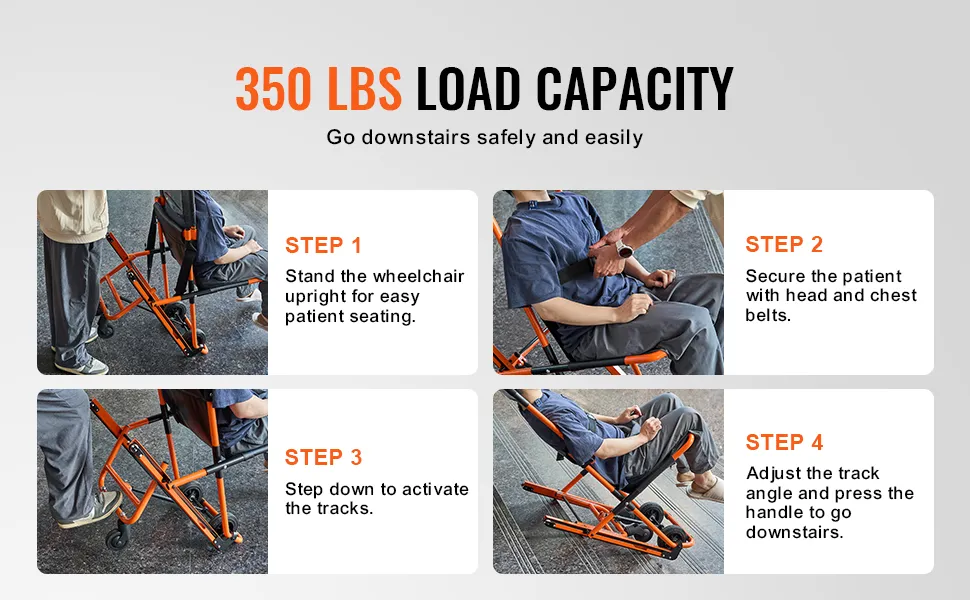 350 LBS LOAD CAPACITY

Go downstairs safely and easily

STEP 1

Stand the wheelchair upright for easy patient seating.

STEP 2

Secure the patient with head and chest belts.

STEP 3

Step down to activate the tracks.

STEP 4

Adjust the track angle and press the handle to go downstairs.