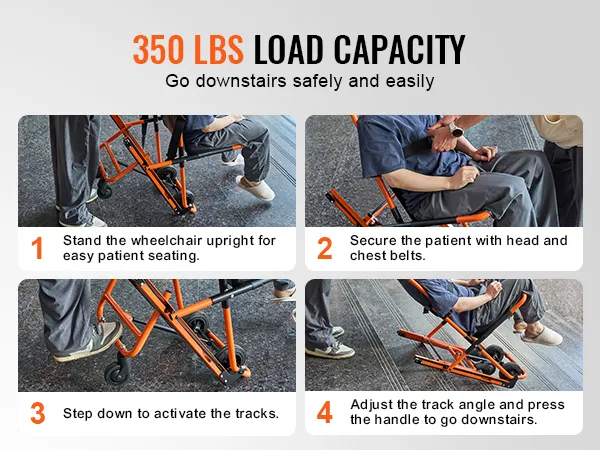 350 LBS LOAD CAPACITY

Go downstairs safely and easily

1 Stand the wheelchair upright for easy patient seating.

2 Secure the patient with head and chest belts.

3 Step down to activate the tracks.

4 Adjust the track angle and press the handle to go downstairs.