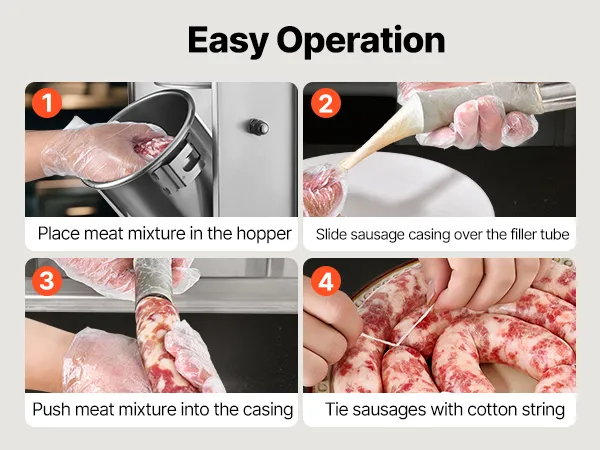 Easy Operation

1

Place meat mixture in the hopper

2

Slide sausage casing over the filler tube

3

Push meat mixture into the casing

4

Tie sausages with cotton string