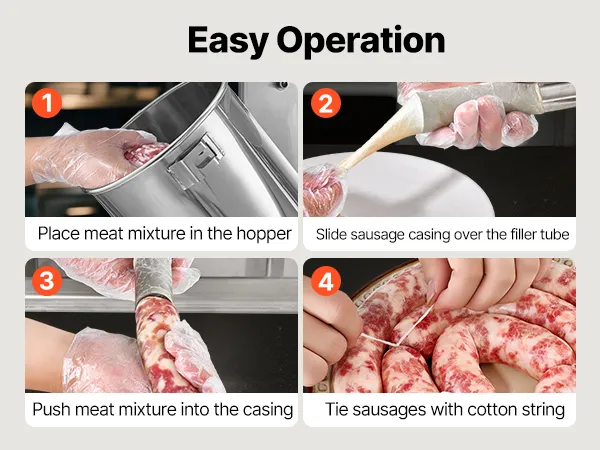 Easy Operation

1
Place meat mixture in the hopper

2
Slide sausage casing over the filler tube

3
Push meat mixture into the casing

4
Tie sausages with cotton string