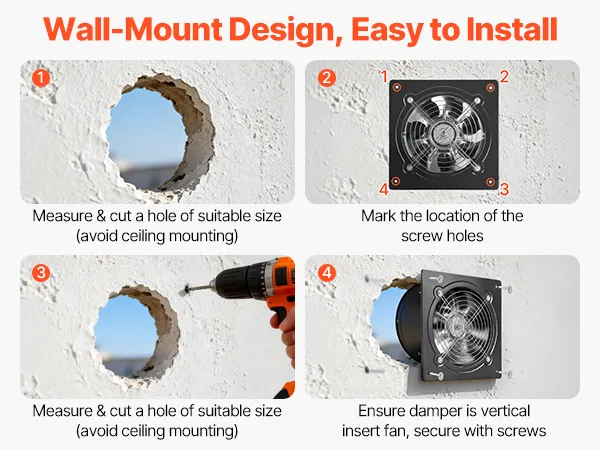 Wall-Mount Design, Easy to Install

1

Measure & cut a hole of suitable size (avoid ceiling mounting)

2

1 2 4 3

Mark the location of the screw holes

3

Measure & cut a hole of suitable size (avoid ceiling mounting)

4

Ensure damper is vertical insert fan, secure with screws