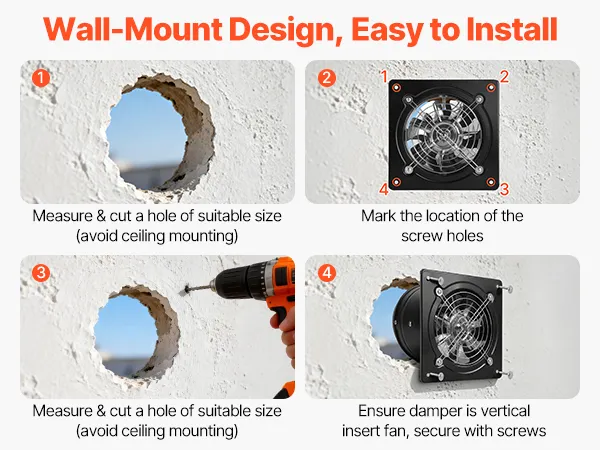 Wall-Mount Design, Easy to Install

1

Measure & cut a hole of suitable size (avoid ceiling mounting)

2

1 2 4 3

Mark the location of the screw holes

3

Measure & cut a hole of suitable size (avoid ceiling mounting)

4

Ensure damper is vertical insert fan, secure with screws