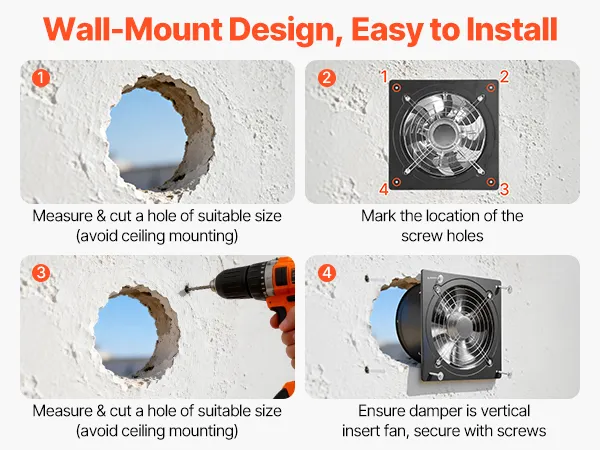 Wall-Mount Design, Easy to Install

1

Measure & cut a hole of suitable size (avoid ceiling mounting)

2

1 2 4 3

Mark the location of the screw holes

3

Measure & cut a hole of suitable size (avoid ceiling mounting)

4

Ensure damper is vertical insert fan, secure with screws