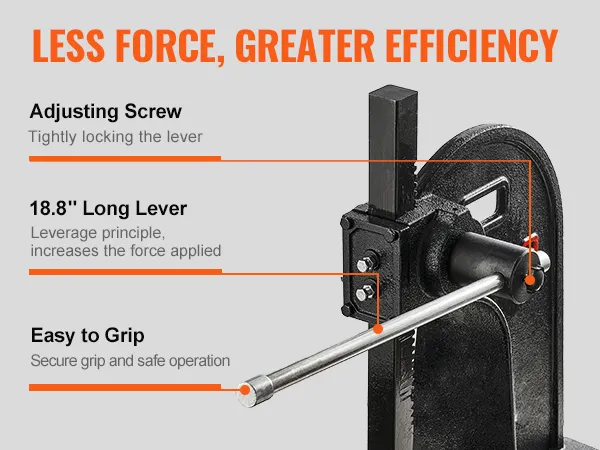 LESS FORCE, GREATER EFFICIENCY

Adjusting Screw
Tightly locking the lever

18.8'' Long Lever
Leverage principle, increases the force applied

Easy to Grip
Secure grip and safe operation