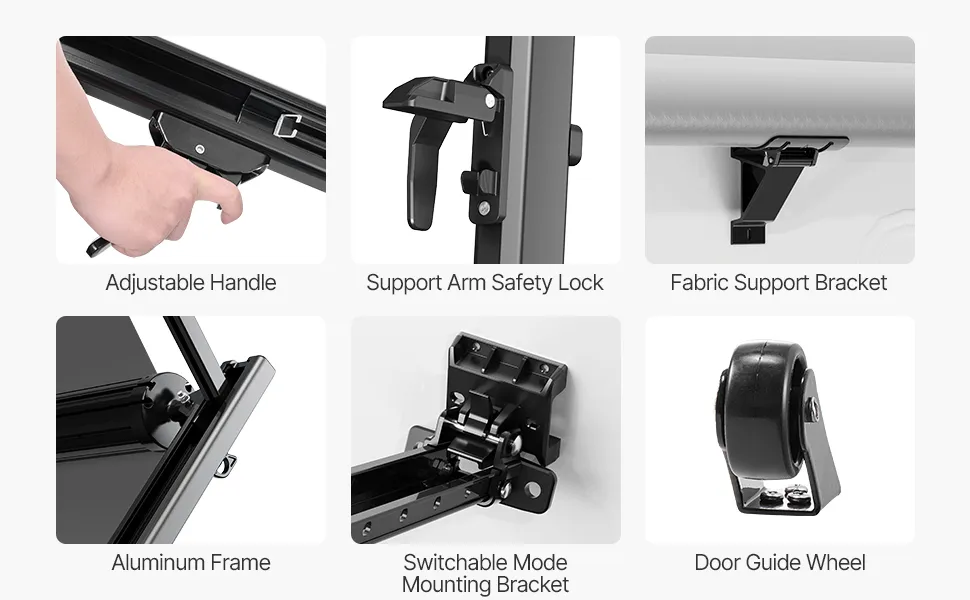 Adjustable Handle

Support Arm Safety Lock

Fabric Support Bracket

Aluminum Frame

Switchable Mode Mounting Bracket

Door Guide Wheel