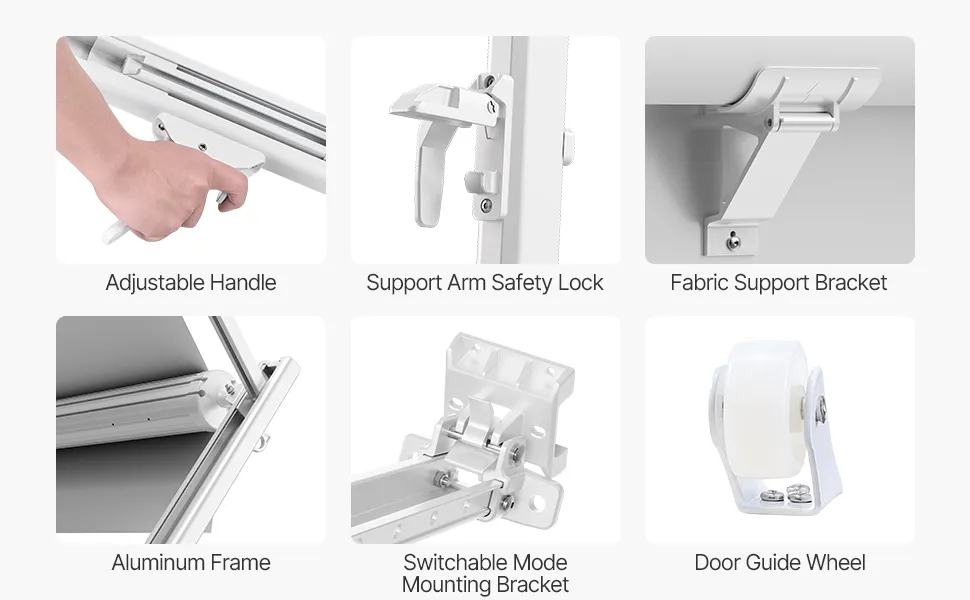 Adjustable Handle

Support Arm Safety Lock

Fabric Support Bracket

Aluminum Frame

Switchable Mode Mounting Bracket

Door Guide Wheel